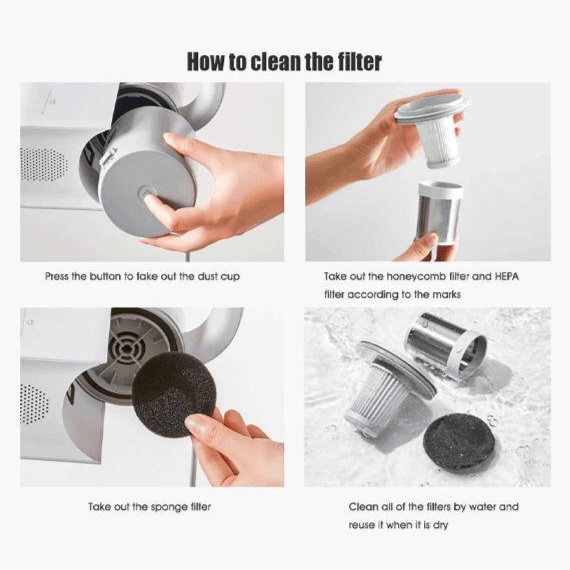 How to clean the filter

Press the button to take out the dust cup

Take out the honeycomb filter and HEPA filter according to the marks

Take out the sponge filter

Clean all of the filters by water and reuse it when it is dry