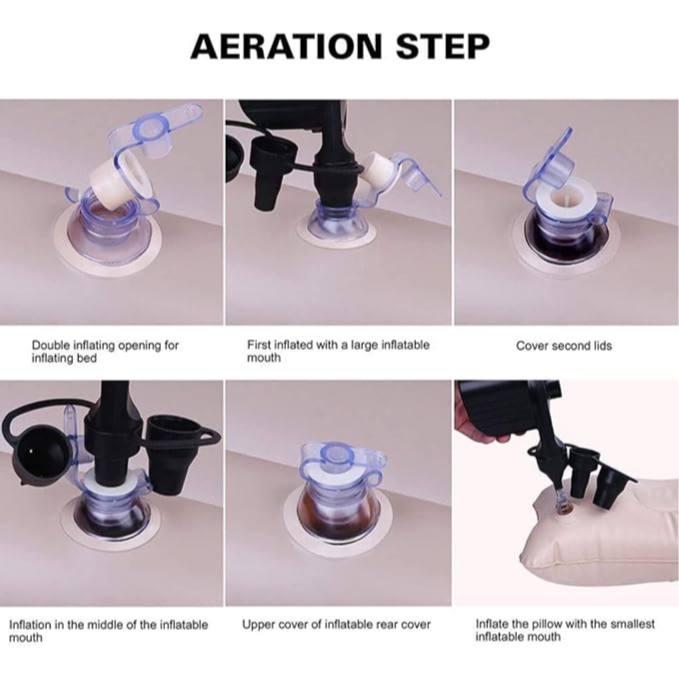 AERATION STEP

Double inflating opening for inflating bed

First inflated with a large inflatable mouth

Cover second lids

Inflation in the middle of the inflatable mouth

Upper cover of inflatable rear cover

Inflate the pillow with the smallest inflatable mouth