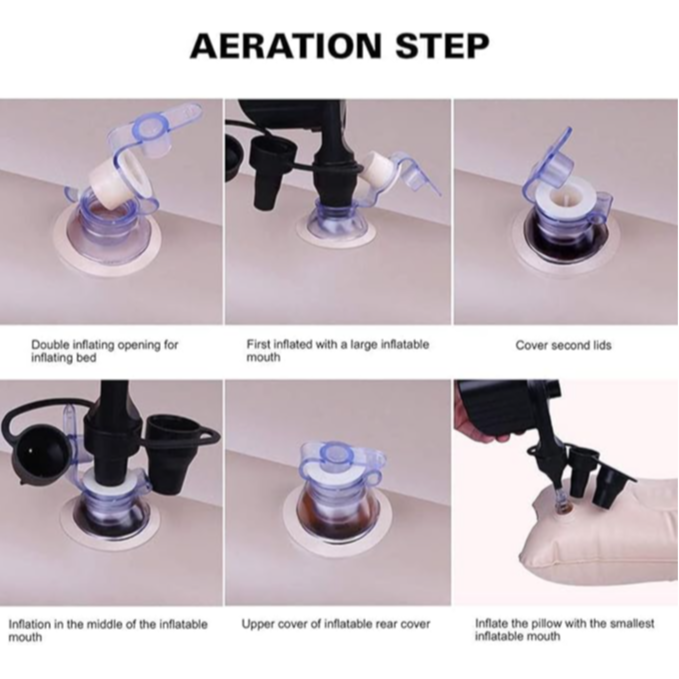 AERATION STEP

Double inflating opening for inflating bed

First inflated with a large inflatable mouth

Cover second lids

Inflation in the middle of the inflatable mouth

Upper cover of inflatable rear cover

Inflate the pillow with the smallest inflatable mouth